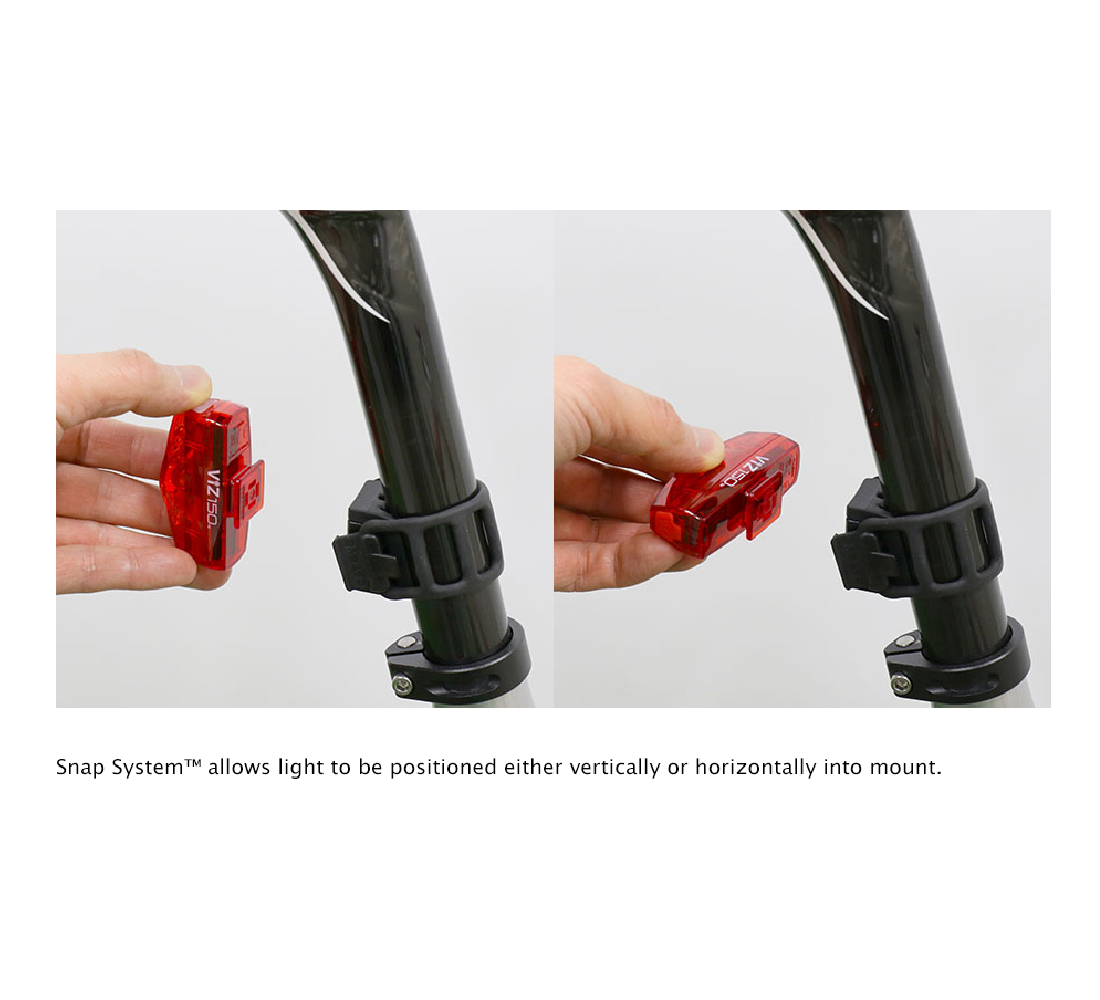 VIZ150

VIZ150

Snap System™ allows light to be positioned either vertically or horizontally into mount.